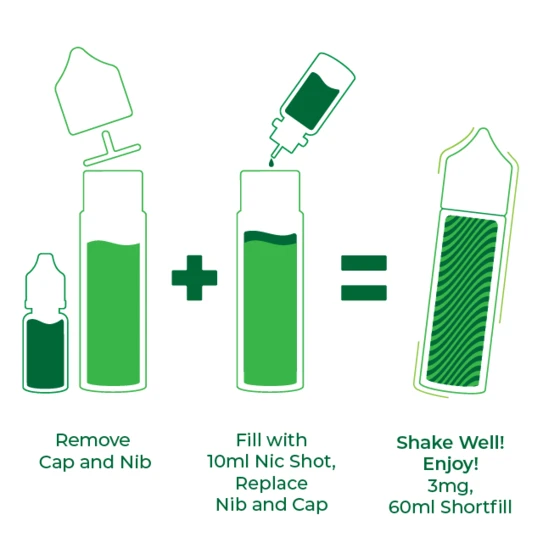 Remove
Cap and Nib

Fill with
10ml Nic Shot,
Replace
Nib and Cap

Shake Well!
Enjoy!
3mg,
60ml Shortfill